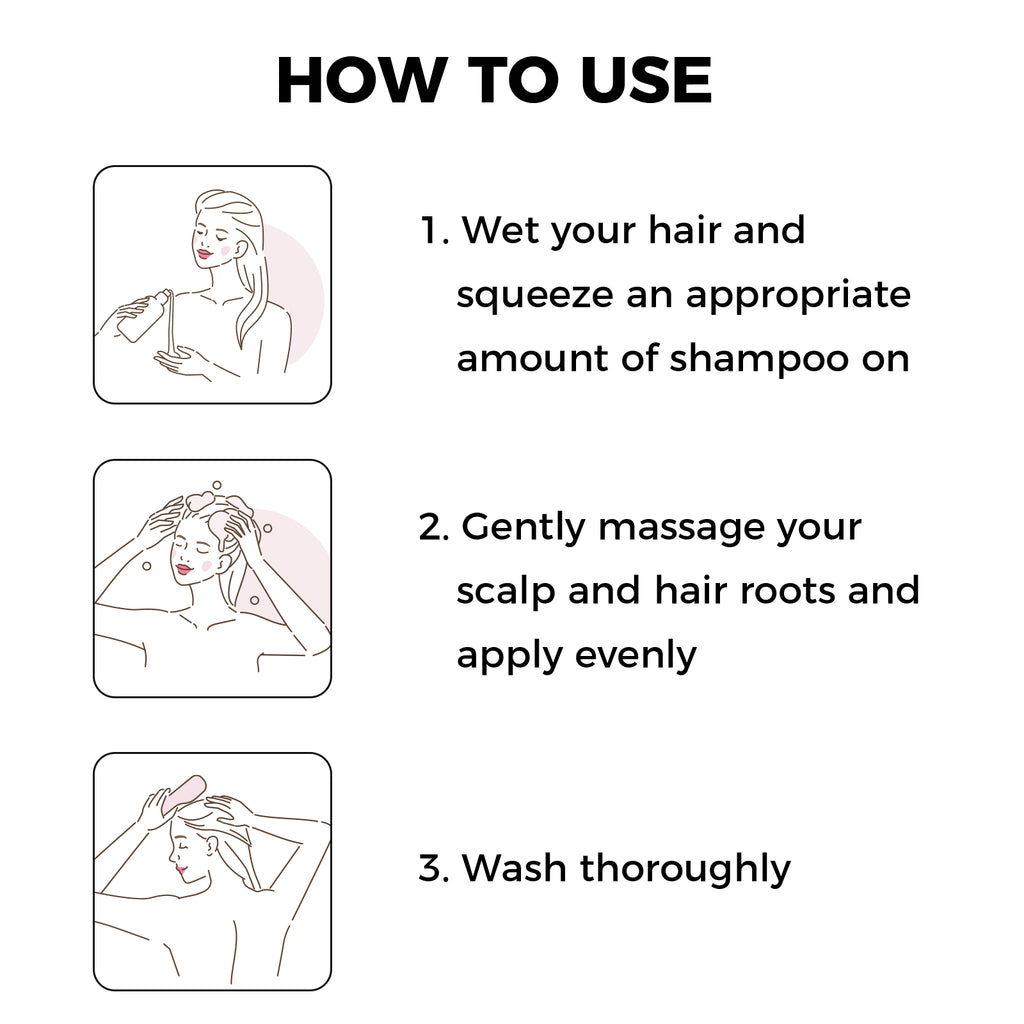 HOW TO USE

1. Wet your hair and squeeze an appropriate amount of shampoo on

2. Gently massage your scalp and hair roots and apply evenly

3. Wash thoroughly