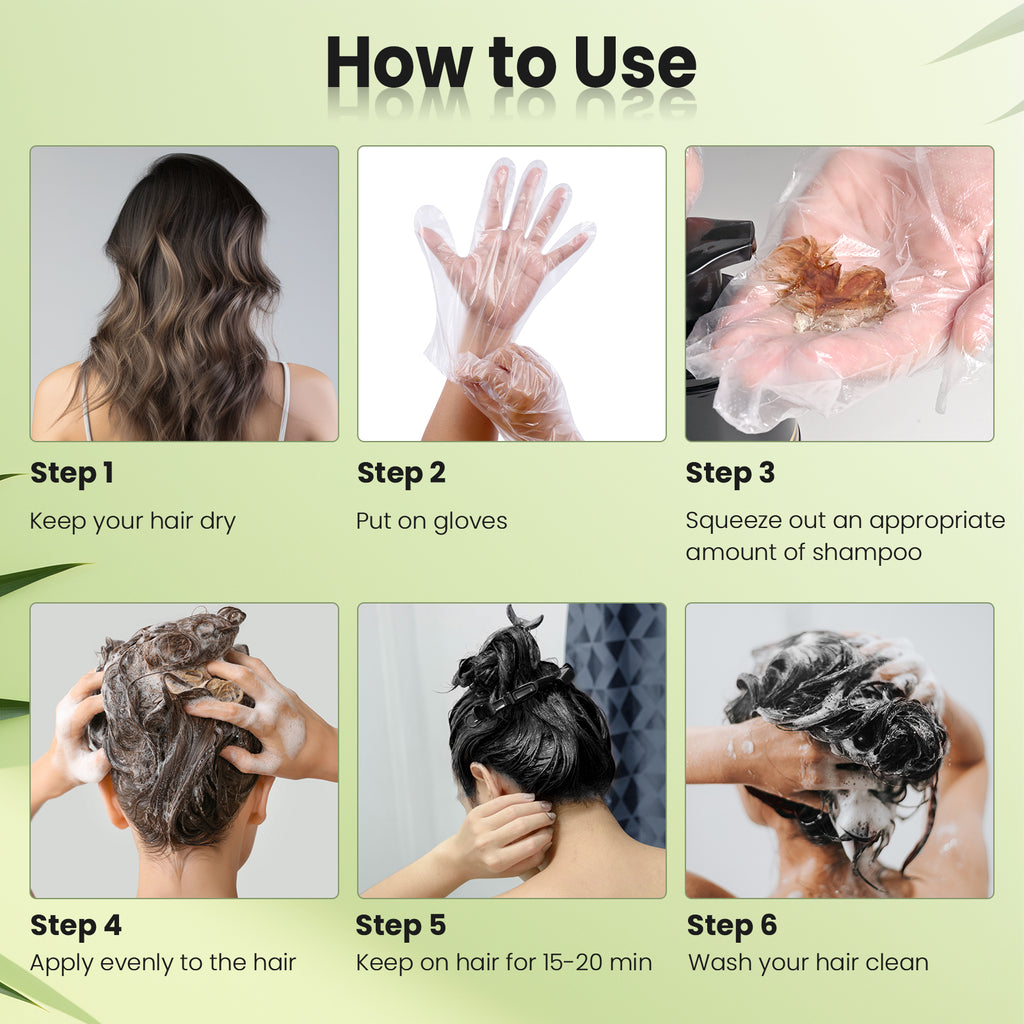 How to Use

Step 1

Keep your hair dry

Step 2

Put on gloves

Step 3

Squeeze out an appropriate amount of shampoo

Step 4

Apply evenly to the hair

Step 5

Keep on hair for 15-20 min

Step 6

Wash your hair clean