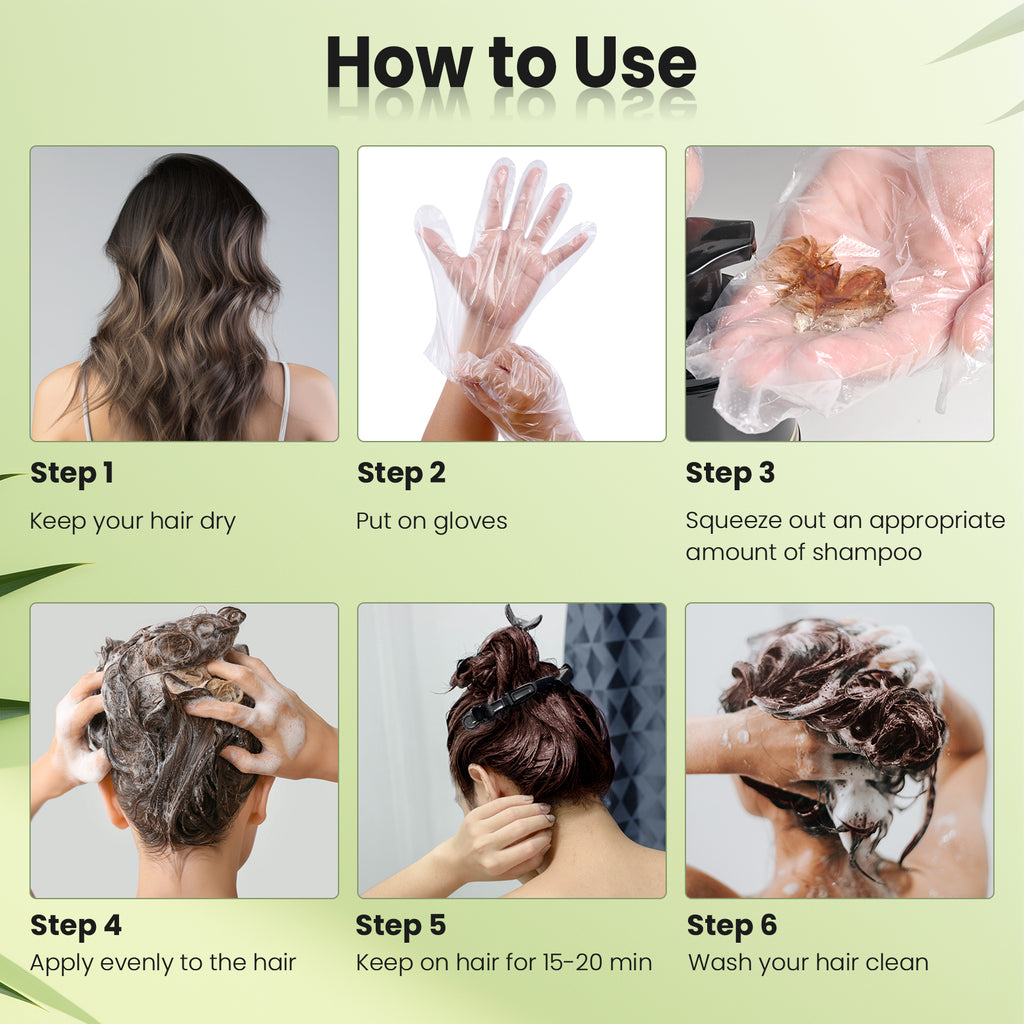 How to Use

Step 1

Keep your hair dry

Step 2

Put on gloves

Step 3

Squeeze out an appropriate amount of shampoo

Step 4

Apply evenly to the hair

Step 5

Keep on hair for 15-20 min

Step 6

Wash your hair clean